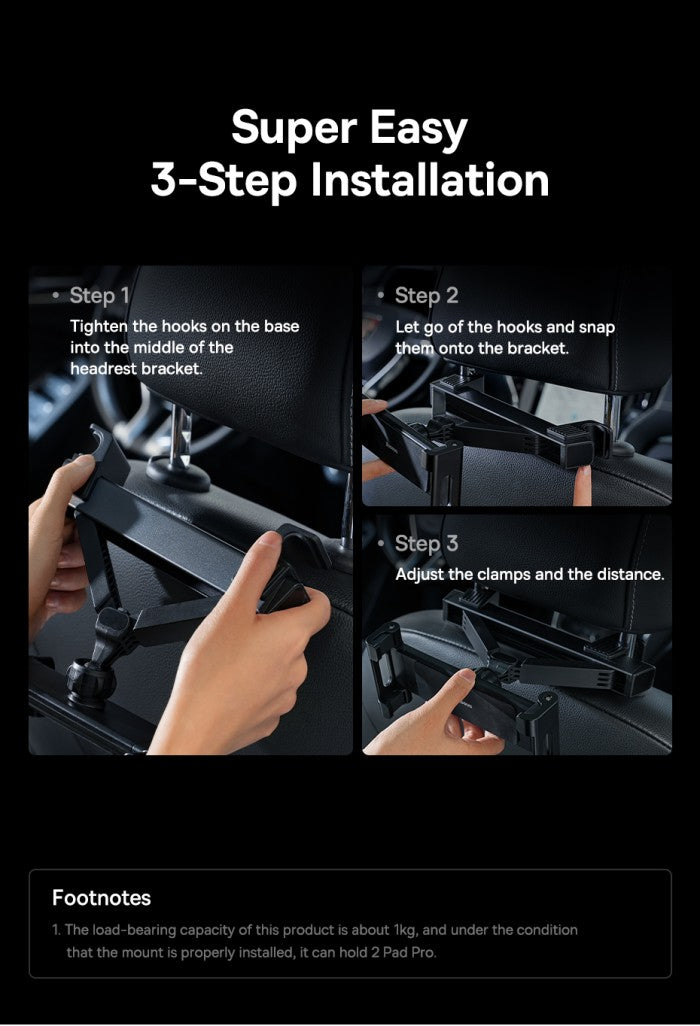 Super Easy
3-Step Installation

• Step 1
Tighten the hooks on the base into the middle of the headrest bracket.

• Step 2
Let go of the hooks and snap them onto the bracket.

• Step 3
Adjust the clamps and the distance.

Footnotes
1. The load-bearing capacity of this product is about 1kg, and under the condition that the mount is properly installed, it can hold 2 Pad Pro.